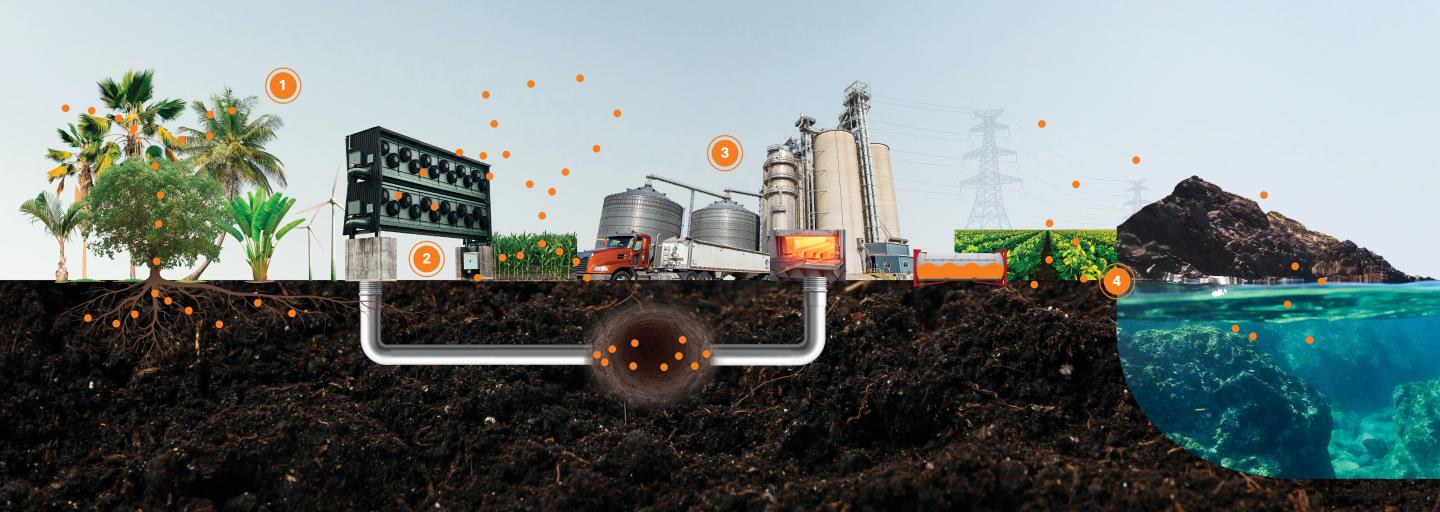 1

2

3

4